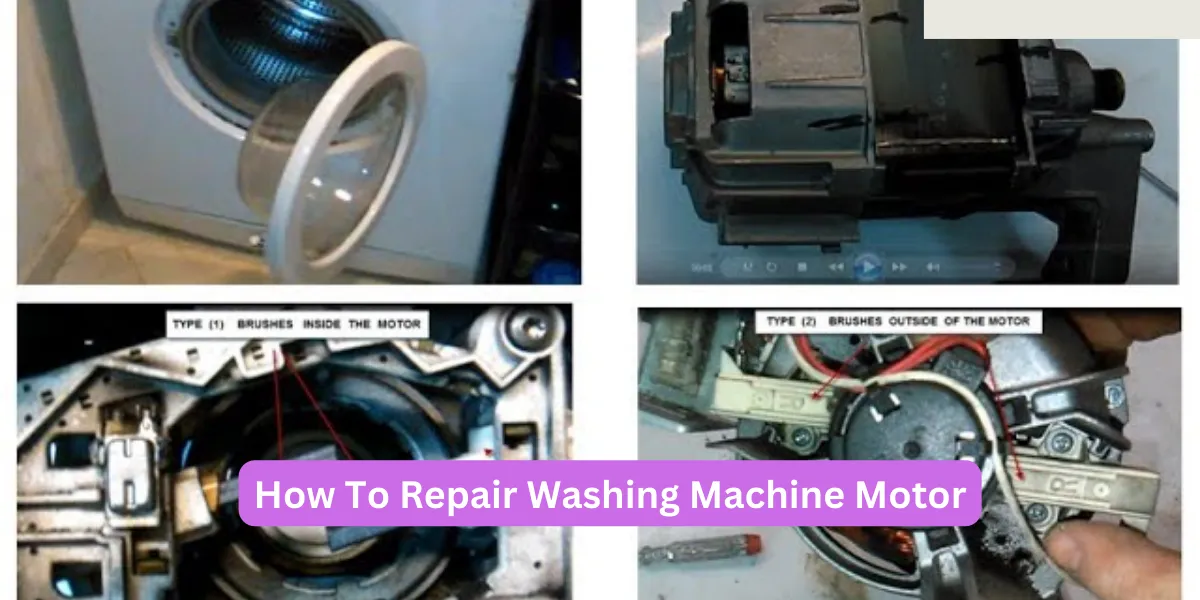 TYPE (1) BRUSHES INSIDE THE MOTOR

TYPE (2) BRUSHES OUTSIDE OF THE MOTOR

How To Repair Washing Machine Motor